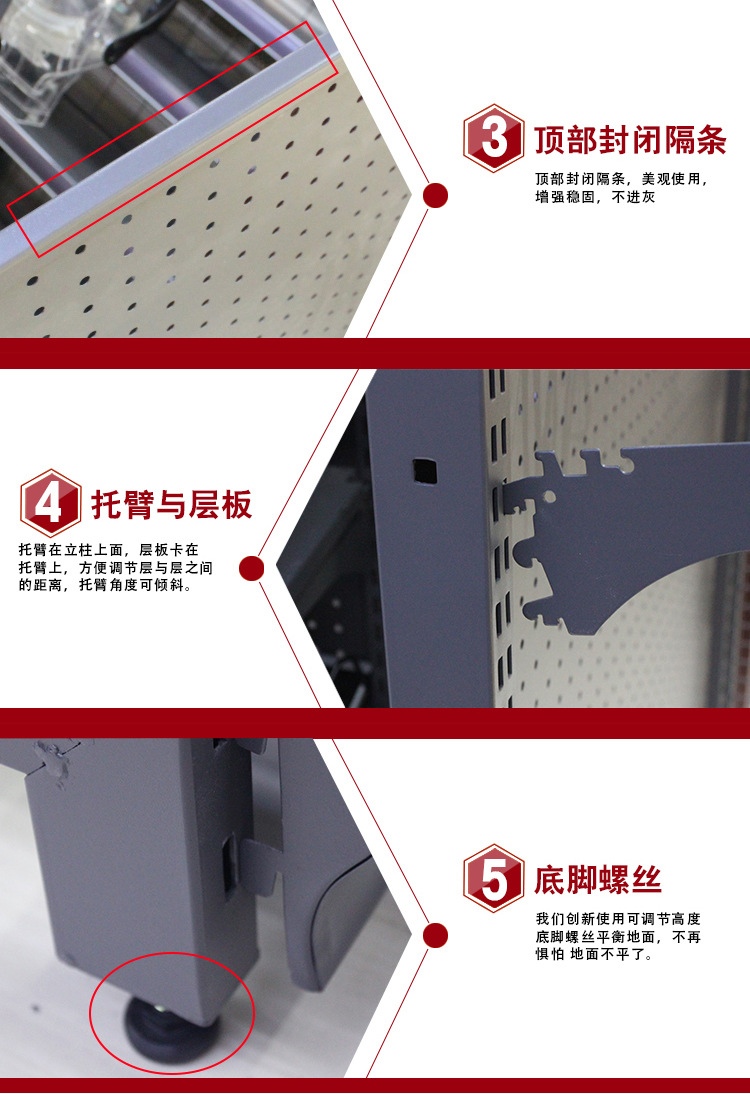 3 顶部封闭隔条

顶部封闭隔条，美观使用，增强稳固，不进灰

4 托臂与层板

托臂在立柱上面，层板卡在托臂上，方便调节层与层之间的距离，托臂角度可倾斜。

5 底脚螺丝

我们创新使用可调节高度底脚螺丝平衡地面，不再惧怕 地面不平了。