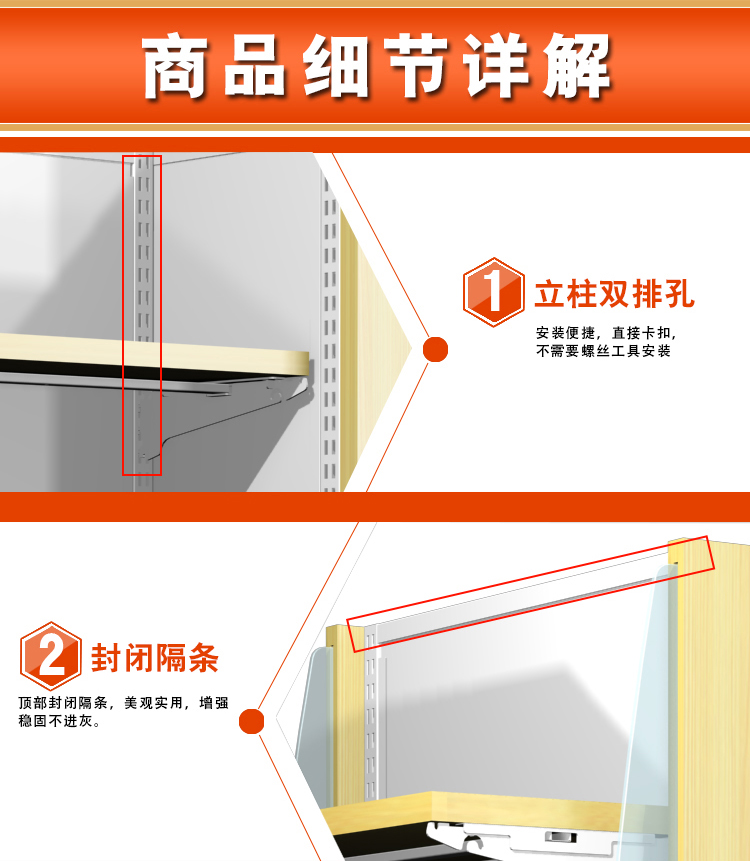 商品细节详解

1 立柱双排孔

安装便捷，直接卡扣，不需要螺丝工具安装

2 封闭隔条

顶部封闭隔条，美观实用，增强稳固不进灰。