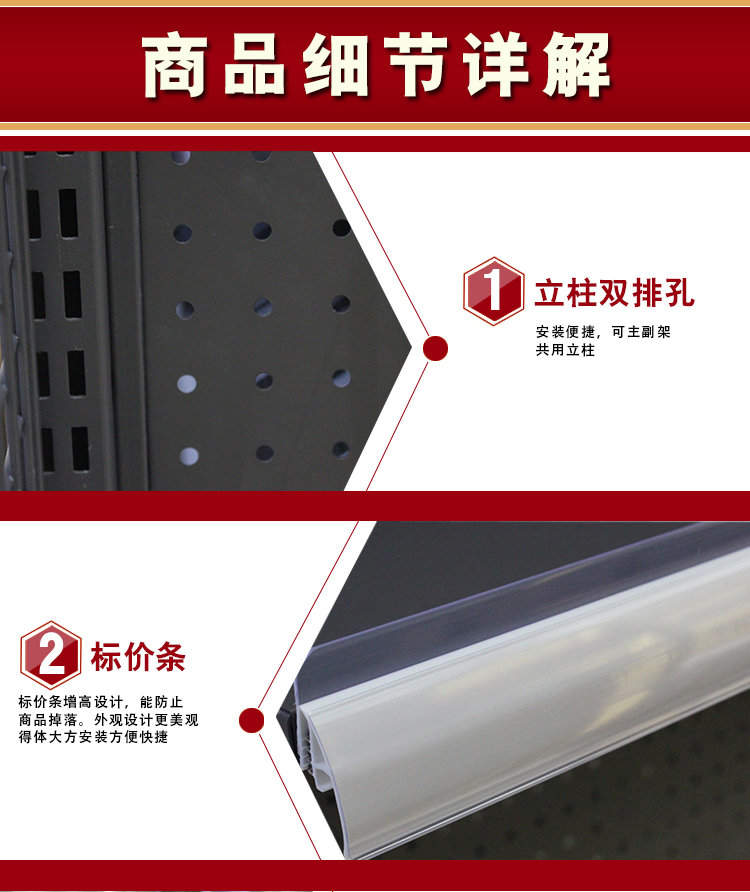 商品细节详解

1 立柱双排孔

安装便捷，可主副架共用立柱

2 标价条

标价条增高设计，能防止商品掉落。外观设计更美观得体大方安装方便快捷